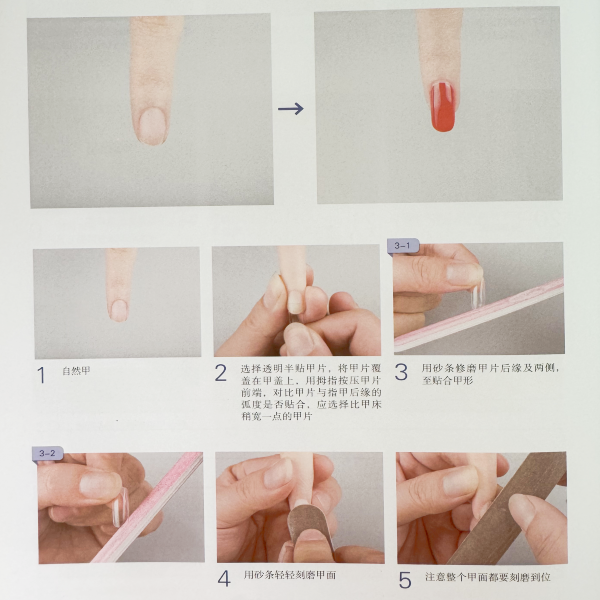 →

3-1

1 自然甲

2 选择透明半贴甲片，将甲片覆盖在甲盖上，用拇指按压甲片前端，对比甲片与指甲后缘的弧度是否贴合，应选择比甲床稍宽一点的甲片

3 用砂条修磨甲片后缘及两侧，至贴合甲形

3-2

4 用砂条轻轻刻磨甲面

5 注意整个甲面都要刻磨到位