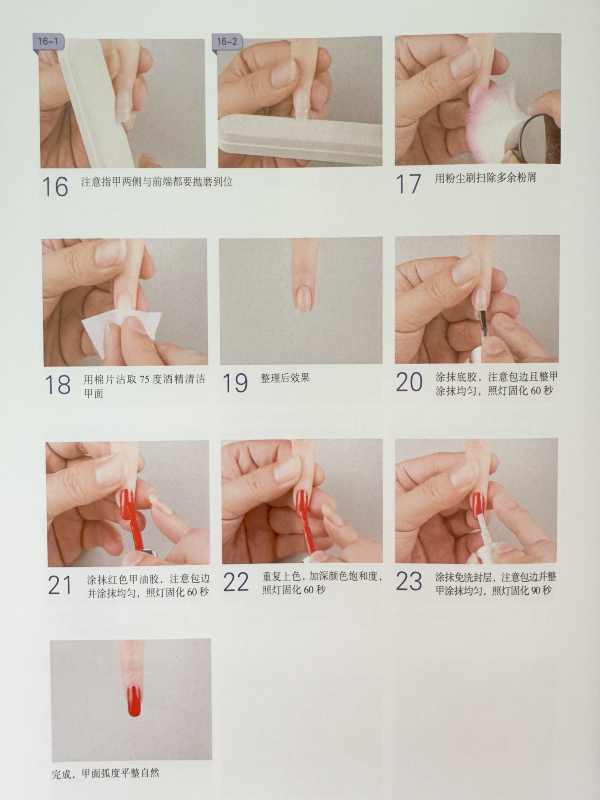 16-1

16-2

16 注意指甲两侧与前端都要抛磨到位

17 用粉尘刷扫除多余粉屑

18 用棉片沾取 75 度酒精清洁甲面

19 整理后效果

20 涂抹底胶，注意包边且整甲涂抹均匀，照灯固化 60 秒

21 涂抹红色甲油胶，注意包边并涂抹均匀，照灯固化 60 秒

22 重复上色，加深颜色饱和度，照灯固化 60 秒

23 涂抹免洗封层，注意包边并整甲涂抹均匀，照灯固化 90 秒

完成，甲面弧度平整自然