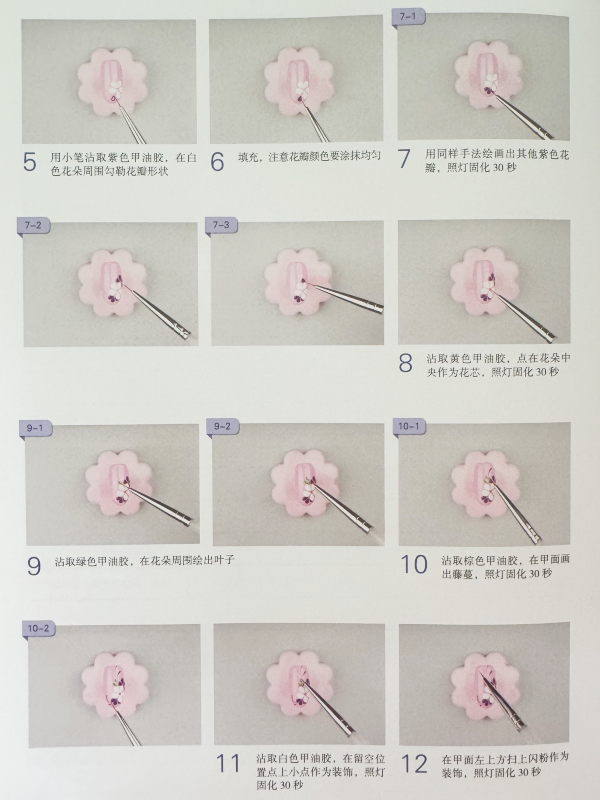 5 用小笔沾取紫色甲油胶，在白色花朵周围勾勒花瓣形状

6 填充，注意花瓣颜色要涂抹均匀

7-1

7 用同样手法绘画出其他紫色花瓣，照灯固化 30 秒

7-2

7-3

8 沾取黄色甲油胶，点在花朵中央作为花芯，照灯固化 30 秒

9-1

9-2

10-1

9 沾取绿色甲油胶，在花朵周围绘出叶子

10 沾取棕色甲油胶，在甲面画出藤蔓，照灯固化 30 秒

10-2

11 沾取白色甲油胶，在留空位置点上小点作为装饰，照灯固化 30 秒

12 在甲面左上方扫上闪粉作为装饰，照灯固化 30 秒