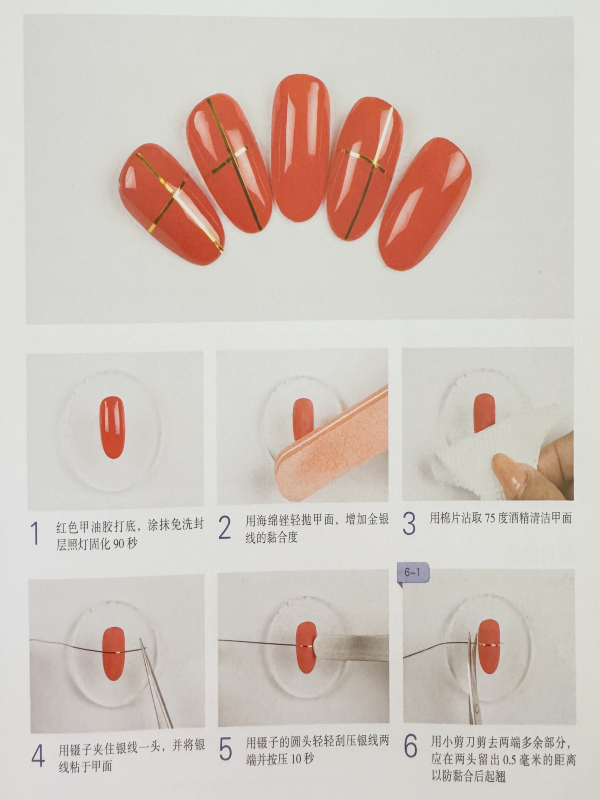 1 红色甲油胶打底，涂抹免洗封层照灯固化 90 秒

2 用海绵锉轻抛甲面，增加金银线的黏合度

3 用棉片沾取 75 度酒精清洁甲面

6-1

4 用镊子夹住银线一头，并将银线粘于甲面

5 用镊子的圆头轻轻刮压银线两端并按压 10 秒

6 用小剪刀剪去两端多余部分，应在两头留出 0.5 毫米的距离以防黏合后起翘