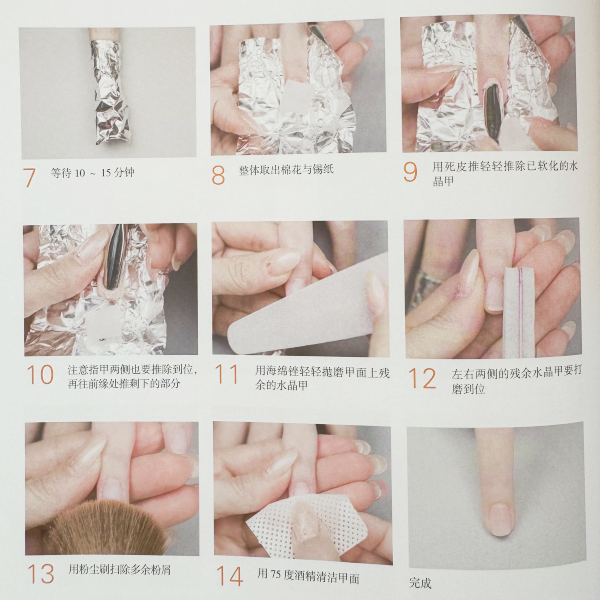 7 等待 10 ~ 15 分钟

8 整体取出棉花与锡纸

9 用死皮推轻轻推除已软化的水晶甲

10 注意指甲两侧也要推除到位，再往前缘处推剩下的部分

11 用海绵锉轻轻抛磨甲面上残余的水晶甲

12 左右两侧的残余水晶甲要打磨到位

13 用粉尘刷扫除多余粉屑

14 用 75 度酒精清洁甲面

完成