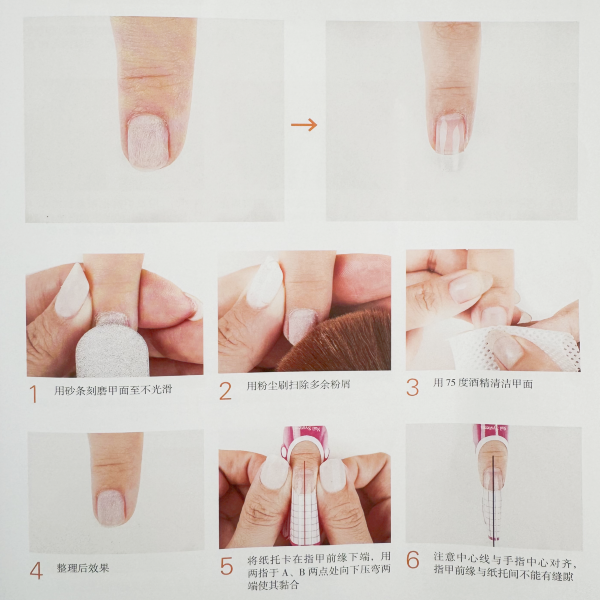 1 用砂条刻磨甲面至不光滑

2 用粉尘刷扫除多余粉屑

3 用 75 度酒精清洁甲面

4 整理后效果

5 将纸托卡在指甲前缘下端，用两指于 A、B 两点处向下压弯两端使其黏合

6 注意中心线与手指中心对齐，指甲前缘与纸托间不能有缝隙