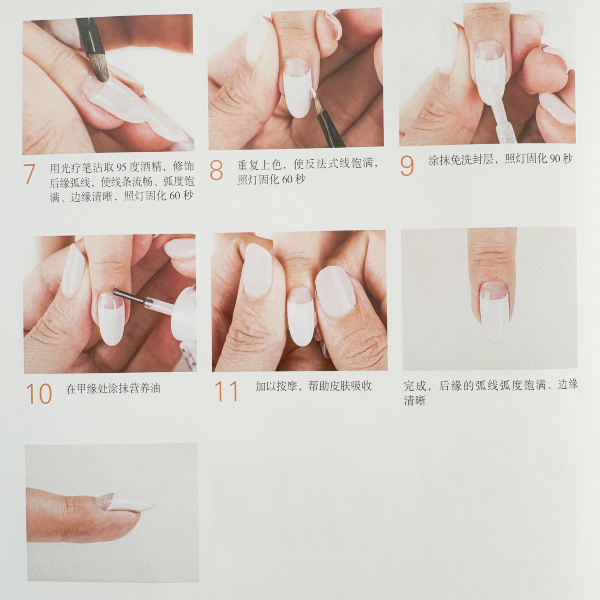 7 用光疗笔沾取 95 度酒精，修饰后缘弧线，使线条流畅、弧度饱满、边缘清晰，照灯固化 60 秒

8 重复上色，使反法式线饱满，照灯固化 60 秒

9 涂抹免洗封层，照灯固化 90 秒

10 在甲缘处涂抹营养油

11 加以按摩，帮助皮肤吸收

完成，后缘的弧线弧度饱满、边缘清晰